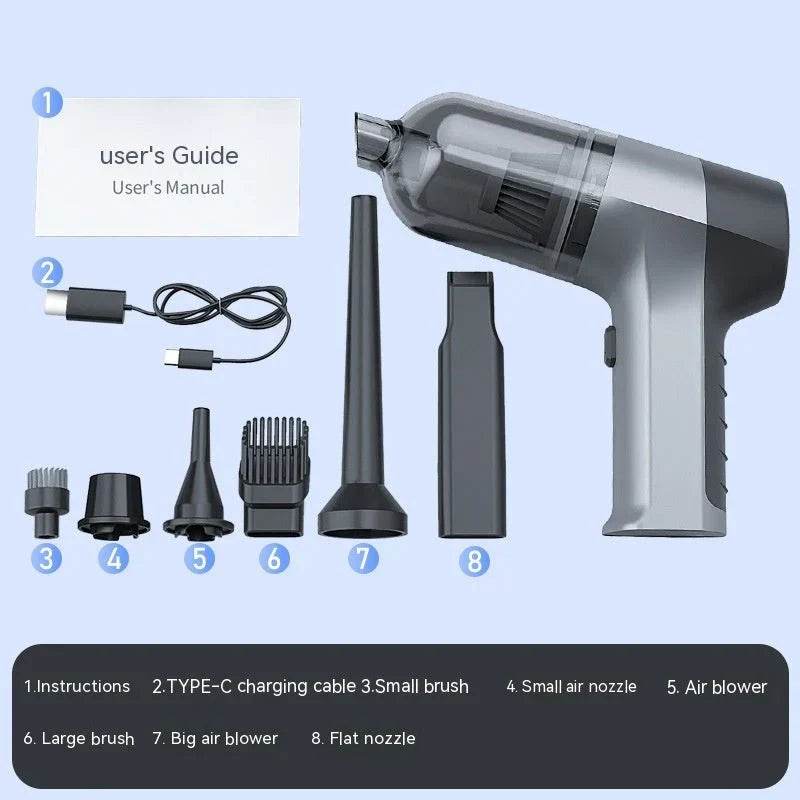 1

user's Guide
User's Manual

2

3 4 5 6 7 8

1.Instructions 2.TYPE-C charging cable 3.Small brush 4. Small air nozzle 5. Air blower

6. Large brush 7. Big air blower 8. Flat nozzle