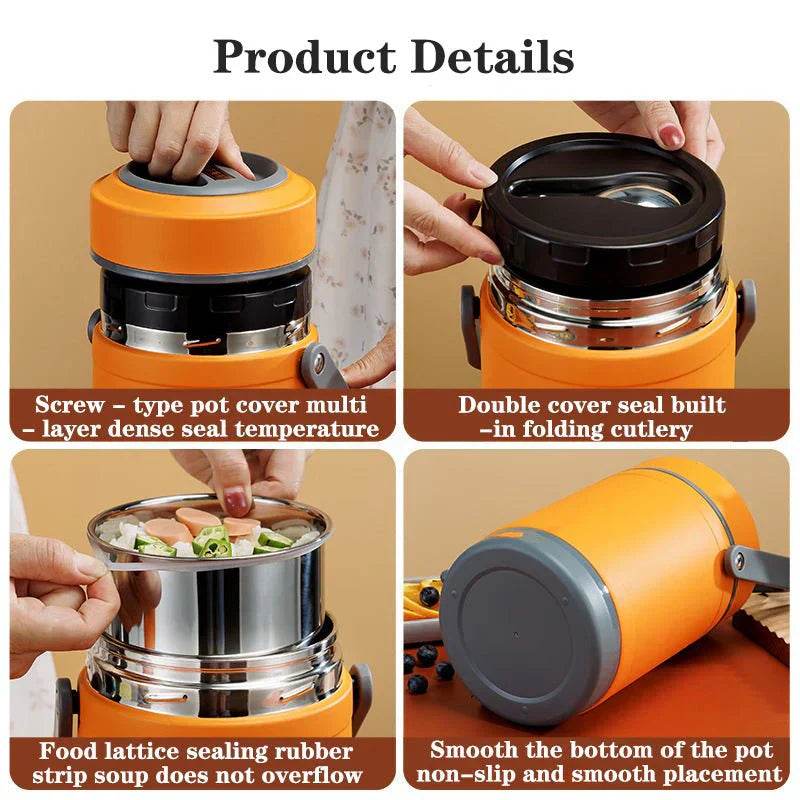 Product Details

Screw – type pot cover multi – layer dense seal temperature

Double cover seal built –in folding cutlery

Food lattice sealing rubber strip soup does not overflow

Smooth the bottom of the pot non–slip and smooth placement