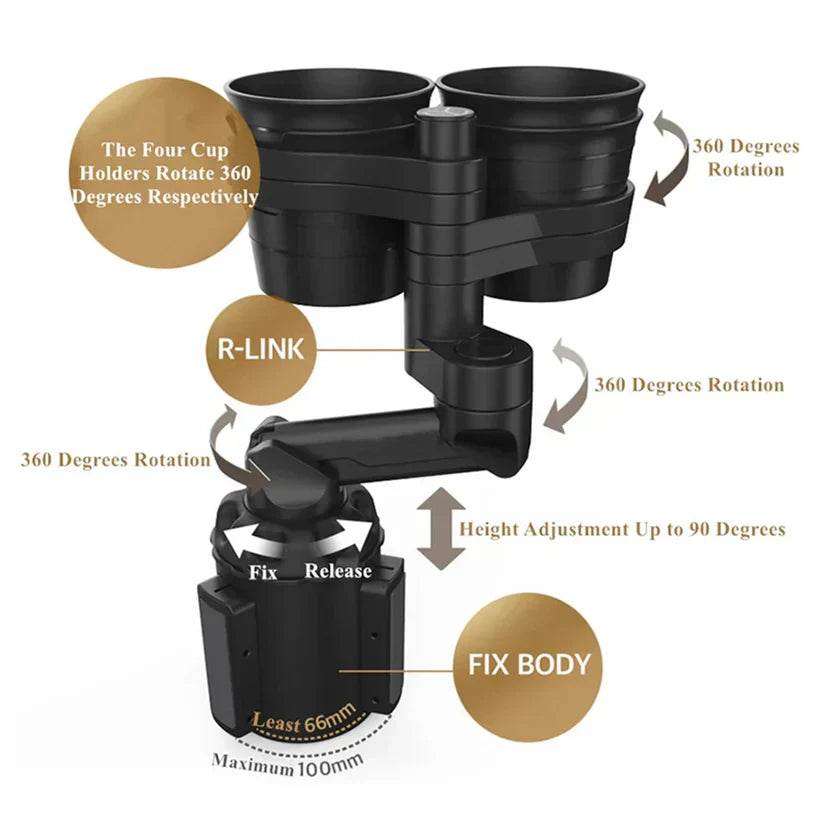 The Four Cup Holders Rotate 360 Degrees Respectively

360 Degrees Rotation

R-LINK

360 Degrees Rotation

360 Degrees Rotation

Height Adjustment Up to 90 Degrees

Fix

Release

FIX BODY

Least 66mm

Maximum 100mm