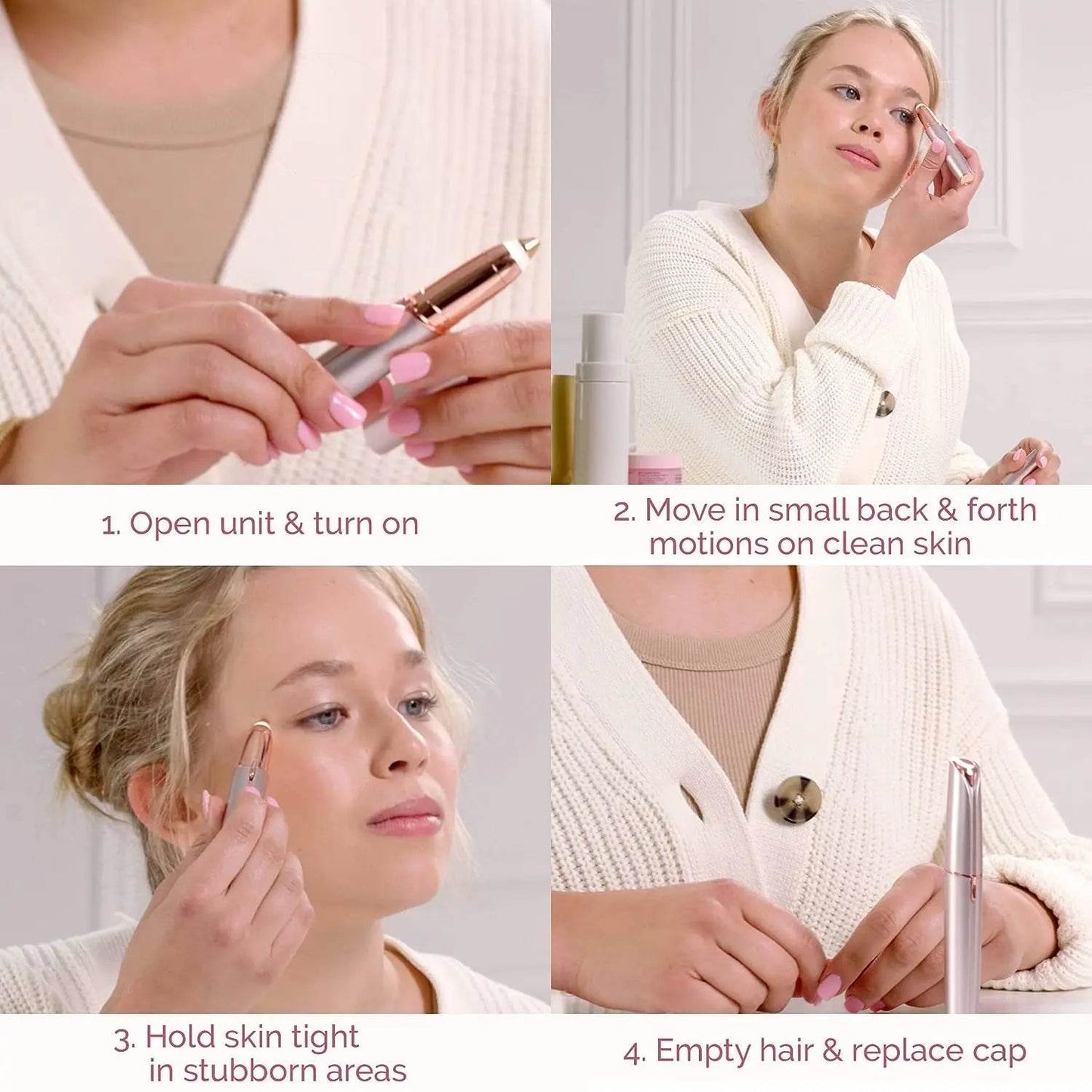 1. Open unit & turn on

2. Move in small back & forth motions on clean skin

3. Hold skin tight in stubborn areas

4. Empty hair & replace cap