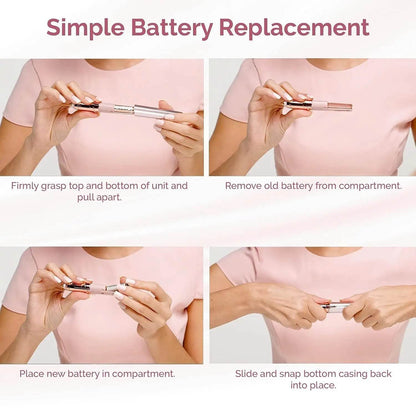 Simple Battery Replacement

Firmly grasp top and bottom of unit and pull apart.

Remove old battery from compartment.

Place new battery in compartment.

Slide and snap bottom casing back into place.