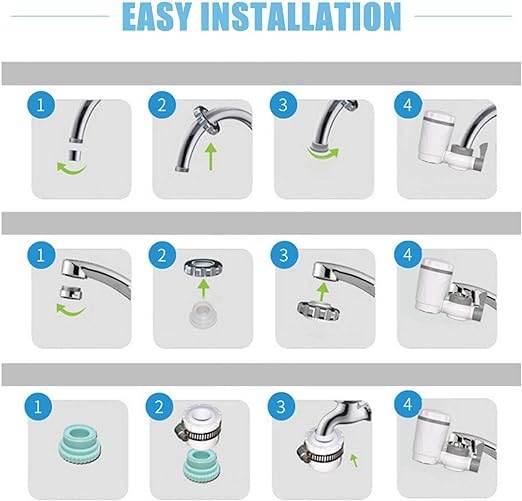 EASY INSTALLATION

1

2

3

4

1

2

3

4

1

2

3

4