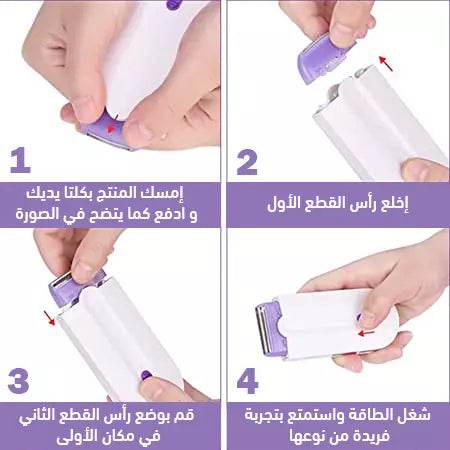 1

إمسك المنتج بكلتا يديك
و ادفع كما يتضح في الصورة

2

إخلع رأس القطع الأول

3

قم بوضع رأس القطع الثاني
في مكان الأولى

4

شغل الطاقة واستمتع بتجربة
فريدة من نوعها